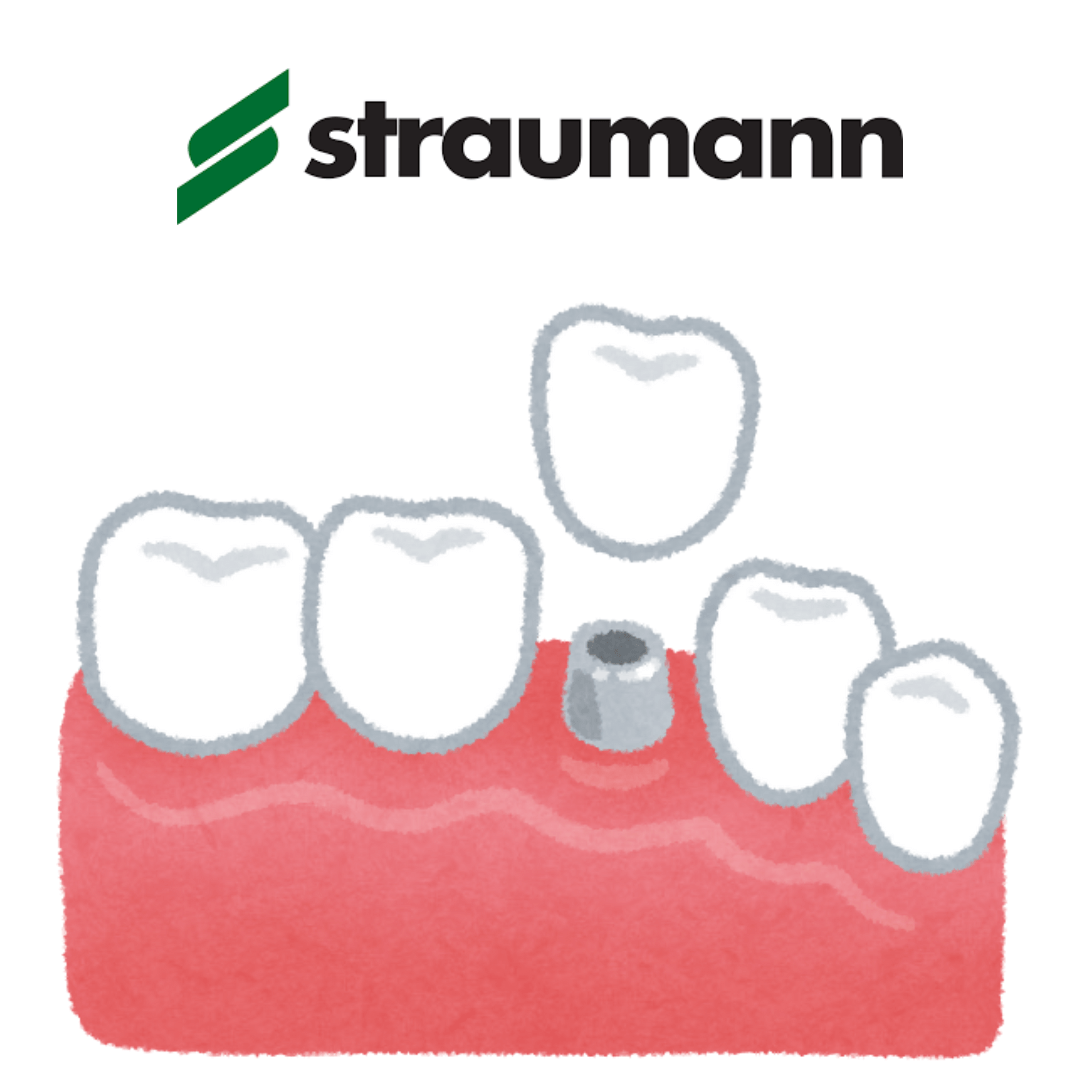 straumann